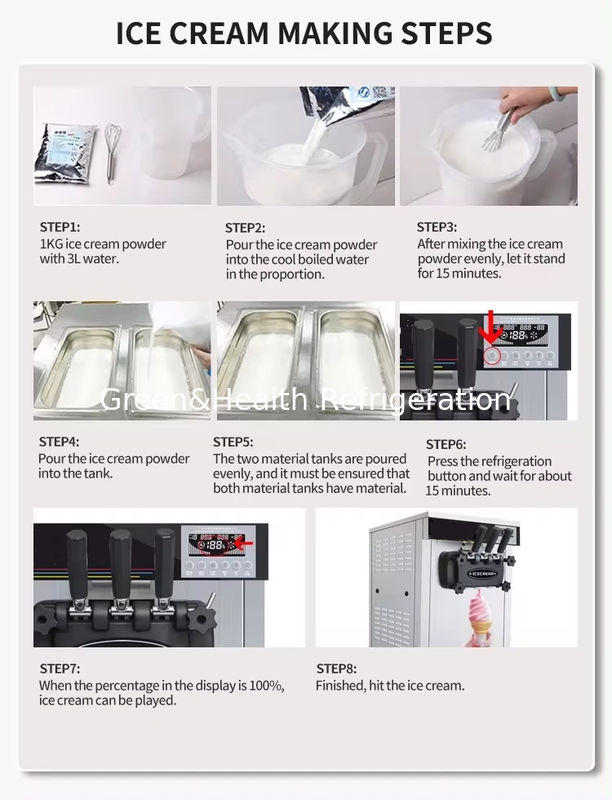 ICE CREAM MAKING STEPS

STEP1:
1KG ice cream powder with 3L water.

STEP2:
Pour the ice cream powder into the cool boiled water in the proportion.

STEP3:
After mixing the ice cream powder evenly, let it stand for 15 minutes.

Green&Health Refrigeration

STEP4:
Pour the ice cream powder into the tank.

STEP5:
The two material tanks are poured evenly, and it must be ensured that both material tanks have material.

STEP6:
Press the refrigeration button and wait for about 15 minutes.

ICECREAM

STEP7:
When the percentage in the display is 100%, ice cream can be played.

STEP8:
Finished, hit the ice cream.